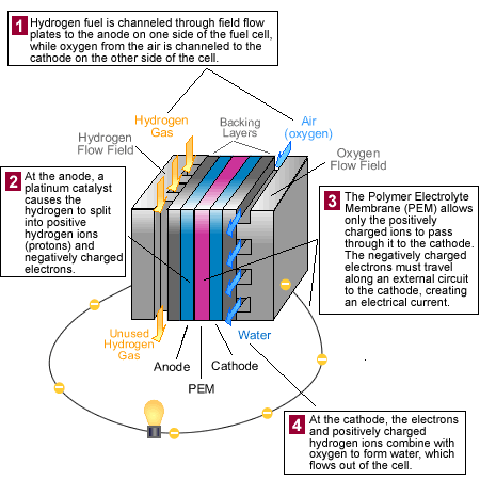 1 Hydrogen fuel is channeled through field flow plates to the anode on one side of the fuel cell, while oxygen from the air is channeled to the cathode on the other side of the cell.

Hydrogen Gas

Backing Layers

Air (oxygen)

Hydrogen Flow Field

Oxygen Flow Field

2 At the anode, a platinum catalyst causes the hydrogen to split into positive hydrogen ions (protons) and negatively charged electrons.

3 The Polymer Electrolyte Membrane (PEM) allows only the positively charged ions to pass through it to the cathode. The negatively charged electrons must travel along an external circuit to the cathode, creating an electrical current.

Unused Hydrogen Gas

Water

Anode

Cathode

PEM

4 At the cathode, the electrons and positively charged hydrogen ions combine with oxygen to form water, which flows out of the cell.