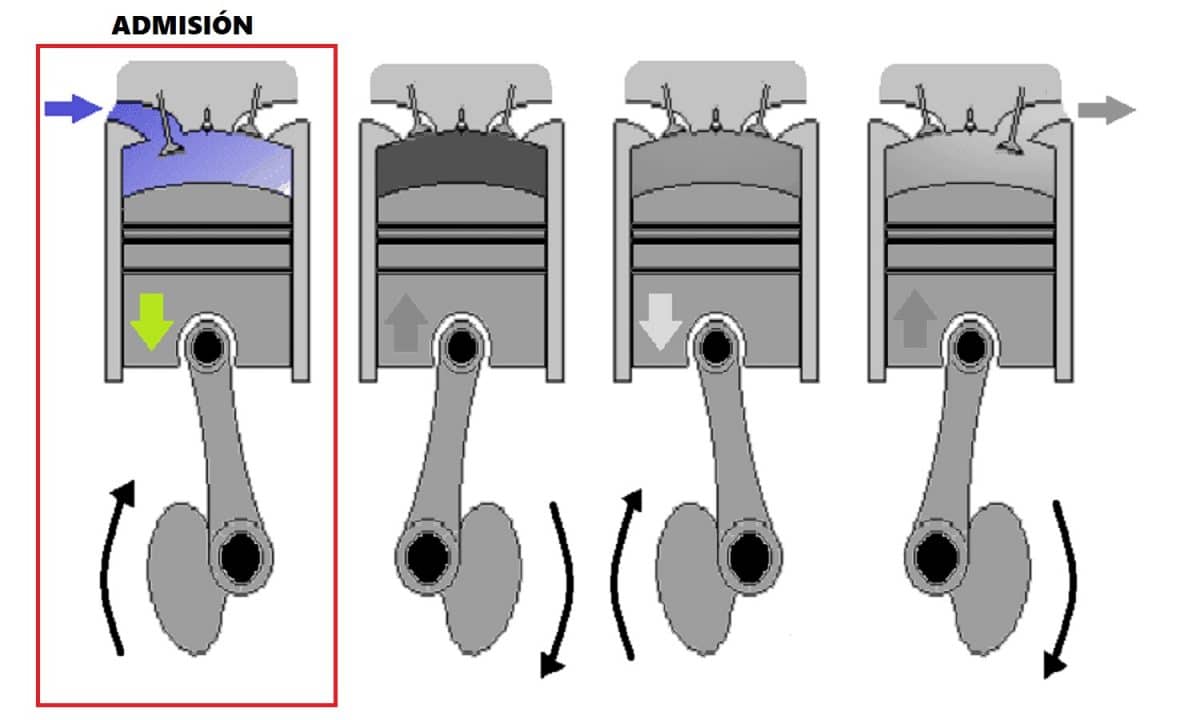 ADMISIÓN