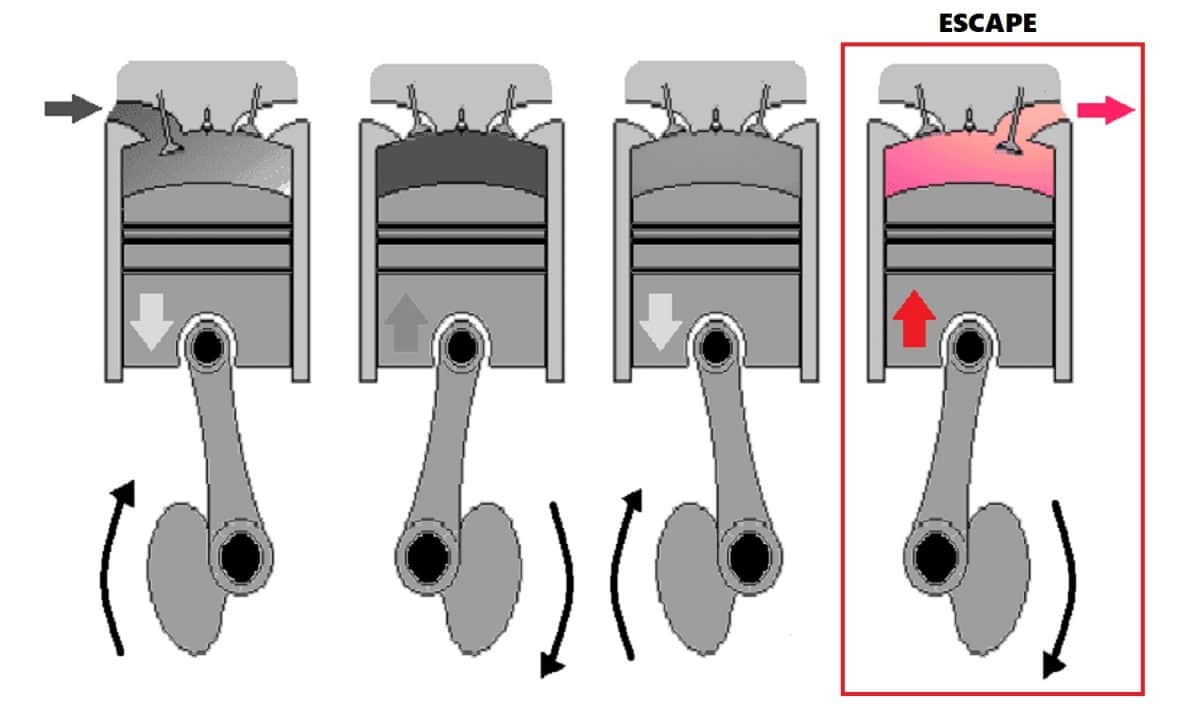 ESCAPE