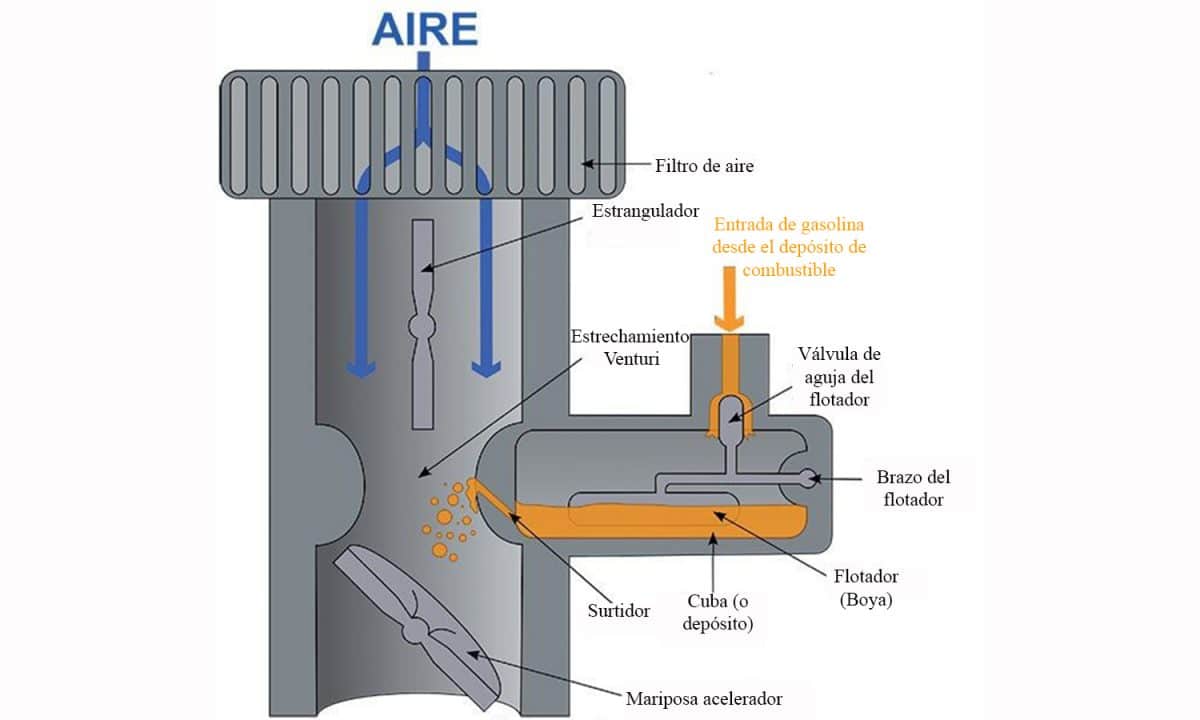 AIRE

Filtro de aire

Estrangulador

Entrada de gasolina desde el depósito de combustible

Estrechamiento Venturi

Válvula de aguja del flotador

Brazo del flotador

Flotador (Boya)

Cuba (o depósito)

Surtidor

Mariposa acelerador