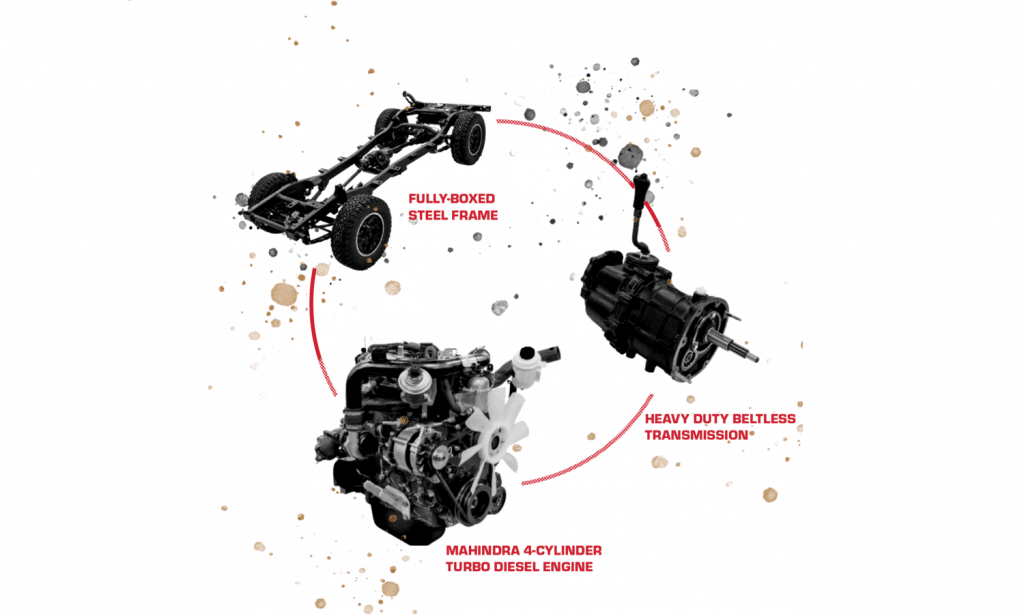 FULLY-BOXED
STEEL FRAME

HEAVY DUTY BELTLESS
TRANSMISSION

MAHINDRA 4-CYLINDER
TURBO DIESEL ENGINE