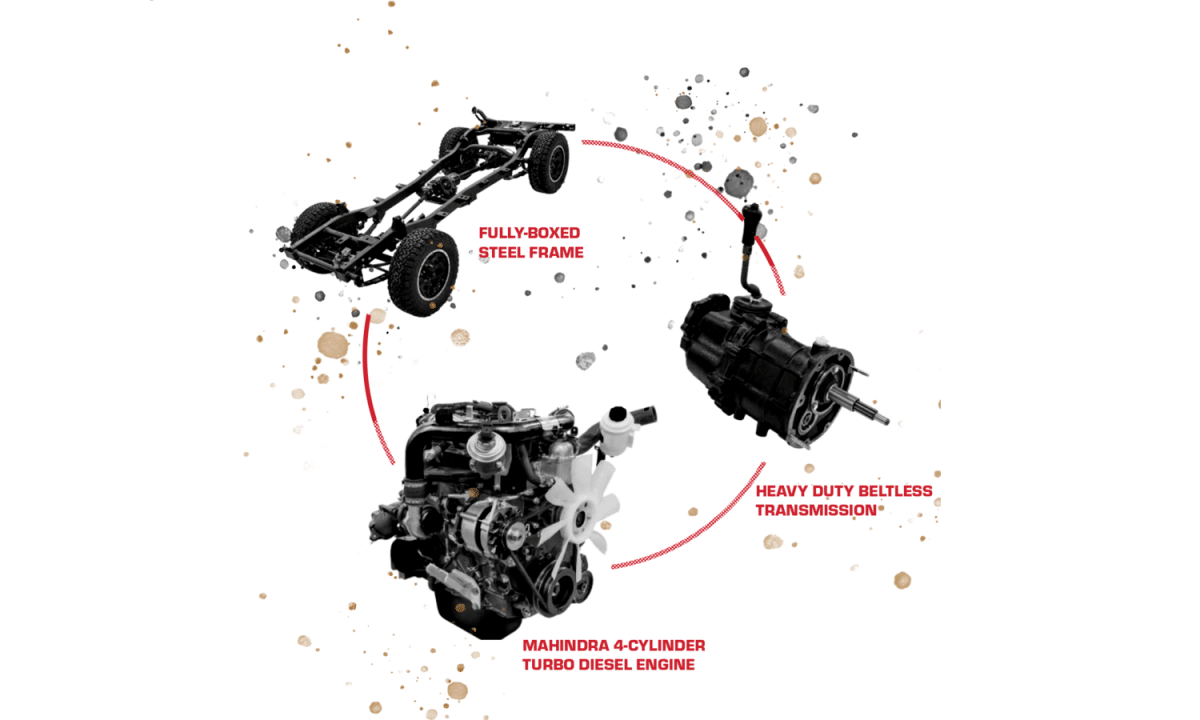 FULLY-BOXED
STEEL FRAME

HEAVY DUTY BELTLESS
TRANSMISSION

MAHINDRA 4-CYLINDER
TURBO DIESEL ENGINE