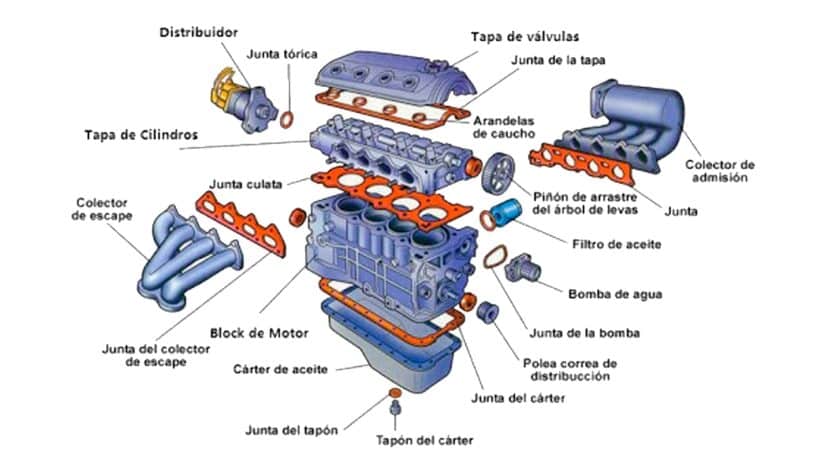 Distribuidor
Junta tórica
Tapa de válvulas
Junta de la tapa
Arandelas de caucho
Tapa de Cilindros
Colector de admisión
Junta culata
Piñón de arrastre del árbol de levas
Junta
Colector de escape
Filtro de aceite
Bomba de agua
Block de Motor
Junta de la bomba
Junta del colector de escape
Polea correa de distribucción
Cárter de aceite
Junta del cárter
Junta del tapón
Tapón del cárter