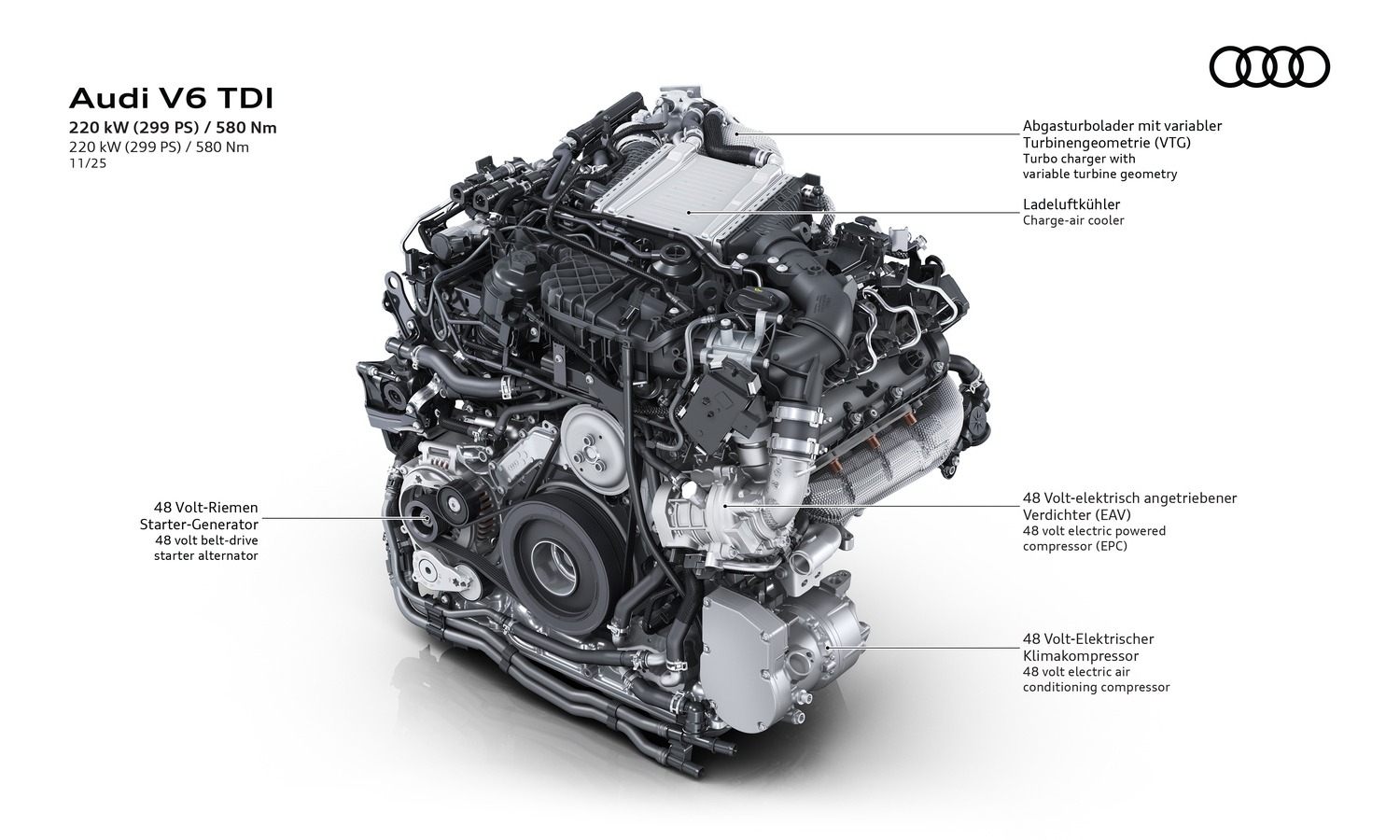 Audi V6 TDI
220 kW (299 PS) / 580 Nm
220 kW (299 PS) / 580 Nm
11/25

Abgasturbolader mit variabler Turbinengeometrie (VTG)
Turbo charger with variable turbine geometry

Ladeluftkühler
Charge-air cooler

48 Volt-Riemen Starter-Generator
48 volt belt-drive starter alternator

48 Volt-elektrisch angetriebener Verdichter (EAV)
48 volt electric powered compressor (EPC)

48 Volt-Elektrischer Klimakompressor
48 volt electric air conditioning compressor